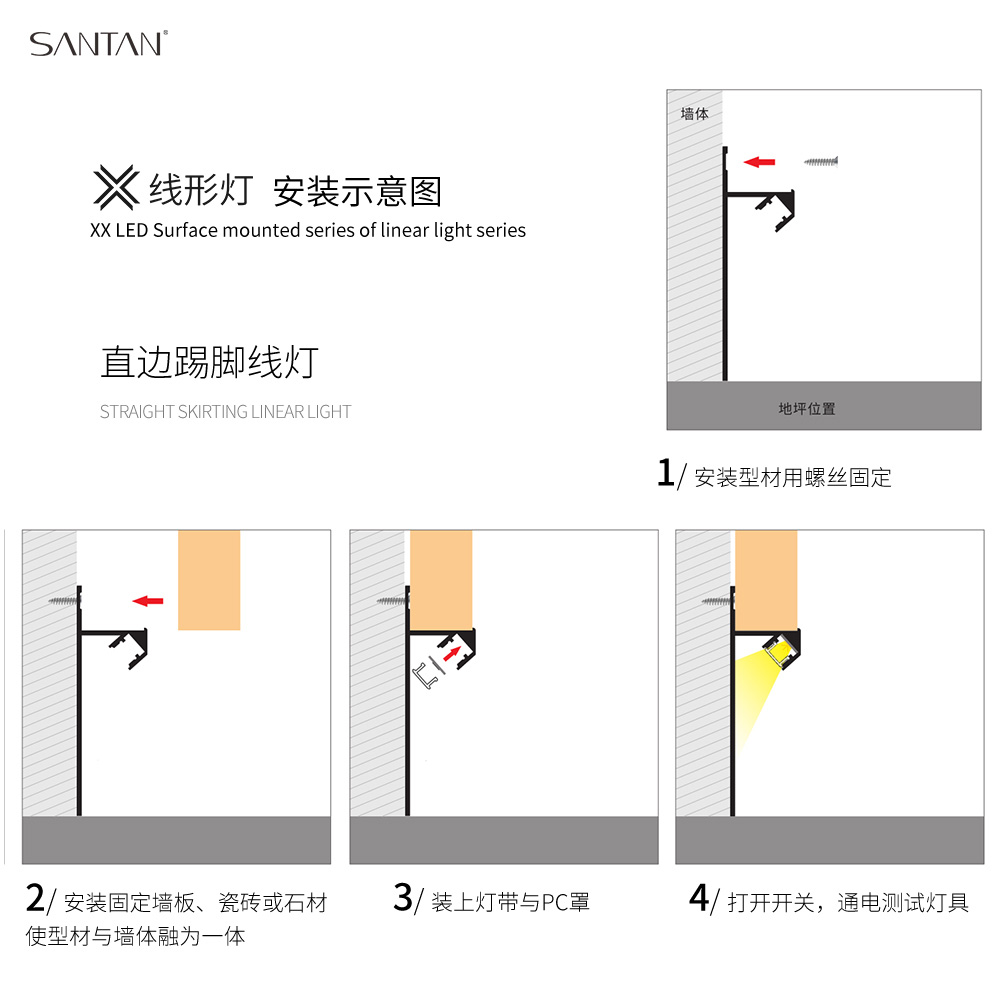 SANTAN®

线形灯 安装示意图
XX LED Surface mounted series of linear light series

直边踢脚线灯
STRAIGHT SKIRTING LINEAR LIGHT

墙体

地坪位置

1/ 安装型材用螺丝固定

2/ 安装固定墙板、瓷砖或石材使型材与墙体融为一体

3/ 装上灯带与PC罩

4/ 打开开关，通电测试灯具