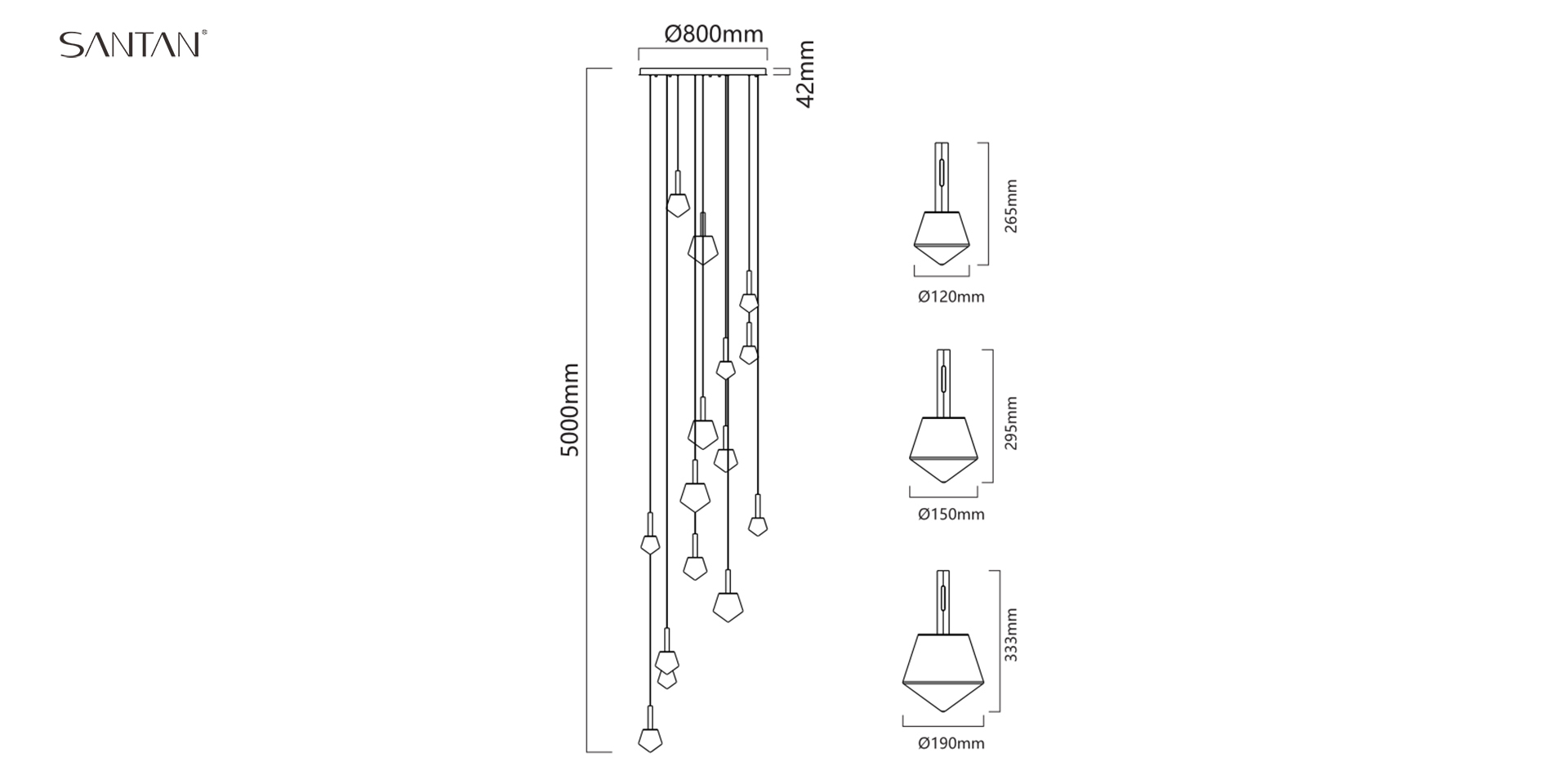 SANTAN®

Ø800mm

42mm

5000mm

265mm

Ø120mm

295mm

Ø150mm

333mm

Ø190mm