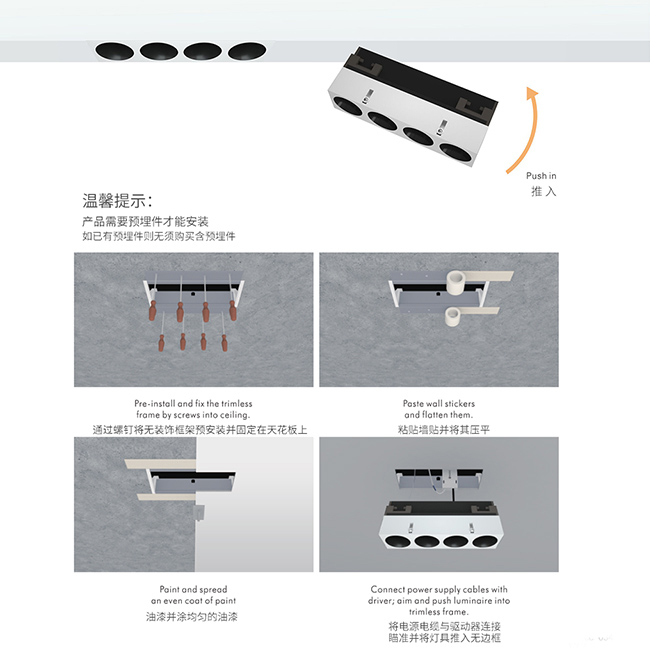 Push in
推入

温馨提示:
产品需要预埋件才能安装
如已有预埋件则无须购买含预埋件

Pre-install and fix the trimless frame by screws into ceiling.
通过螺钉将无装饰框架预安装并固定在天花板上

Paste wall stickers and flatten them.
粘贴墙贴并将其压平

Paint and spread an even coat of paint
油漆并涂均匀的油漆

Connect power supply cables with driver; aim and push luminaire into trimless frame.
将电源电缆与驱动器连接
瞄准并将灯具推入无边框