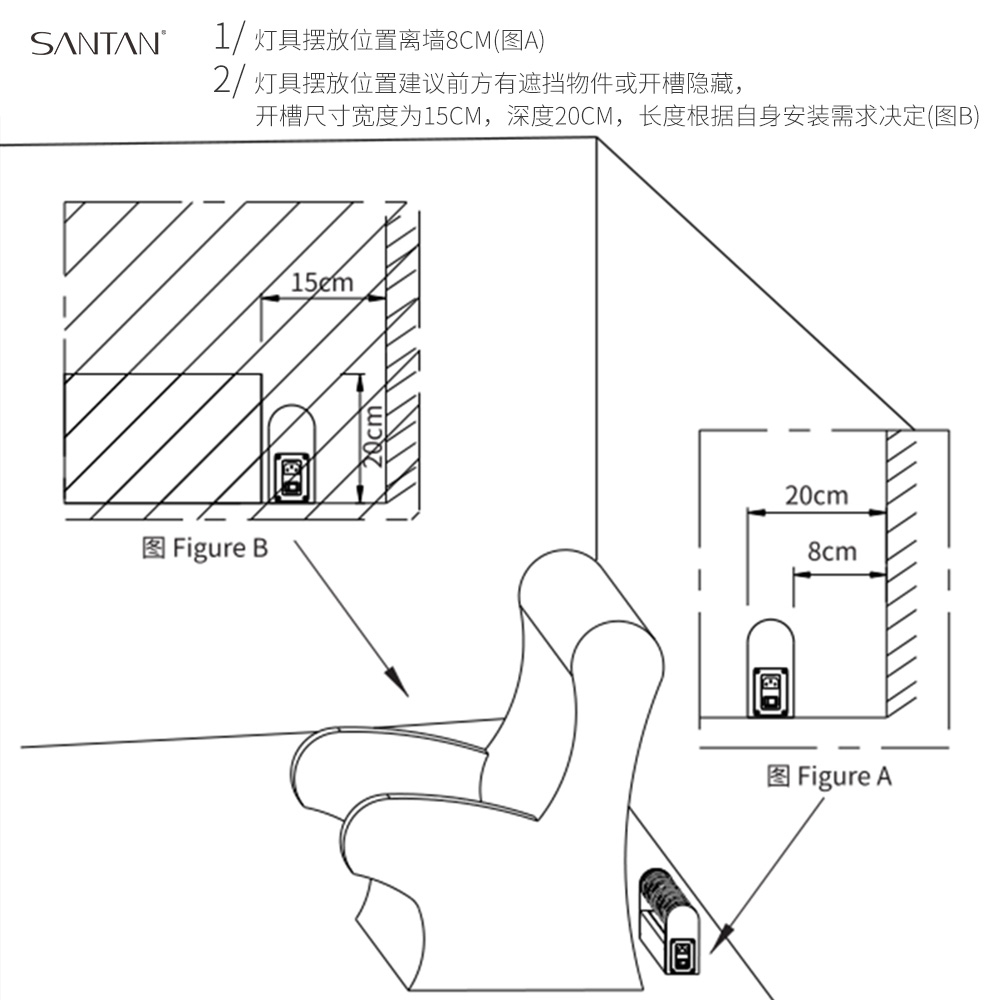 SANTAN®

1/ 灯具摆放位置离墙8CM(图A)

2/ 灯具摆放位置建议前方有遮挡物件或开槽隐藏，开槽尺寸宽度为15CM，深度20CM，长度根据自身安装需求决定(图B)

15cm

20cm

图 Figure B

20cm

8cm

图 Figure A